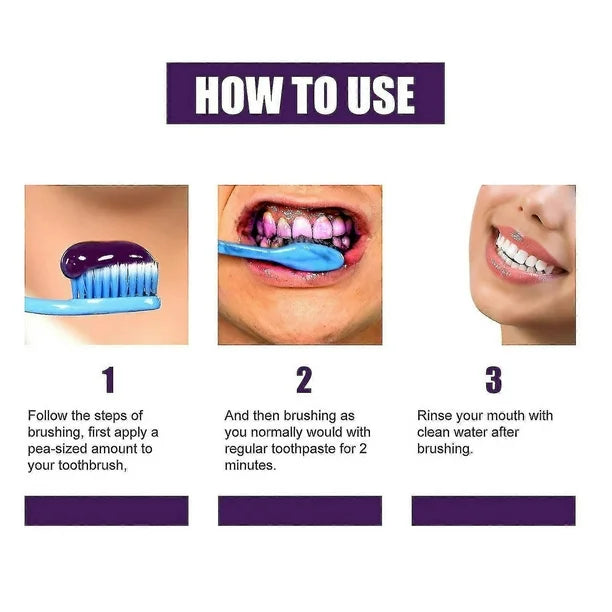 HOW TO USE

1

Follow the steps of brushing, first apply a pea-sized amount to your toothbrush,

2

And then brushing as you normally would with regular toothpaste for 2 minutes.

3

Rinse your mouth with clean water after brushing.