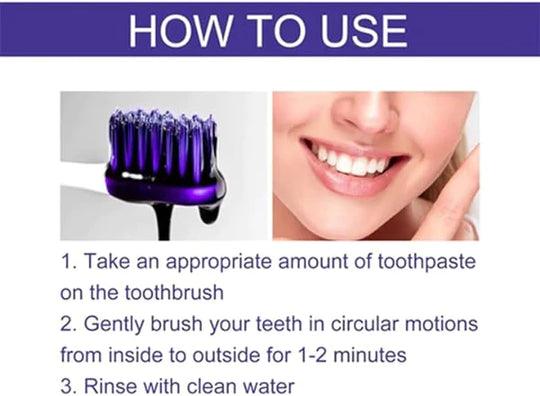 HOW TO USE

1. Take an appropriate amount of toothpaste on the toothbrush
2. Gently brush your teeth in circular motions from inside to outside for 1-2 minutes
3. Rinse with clean water